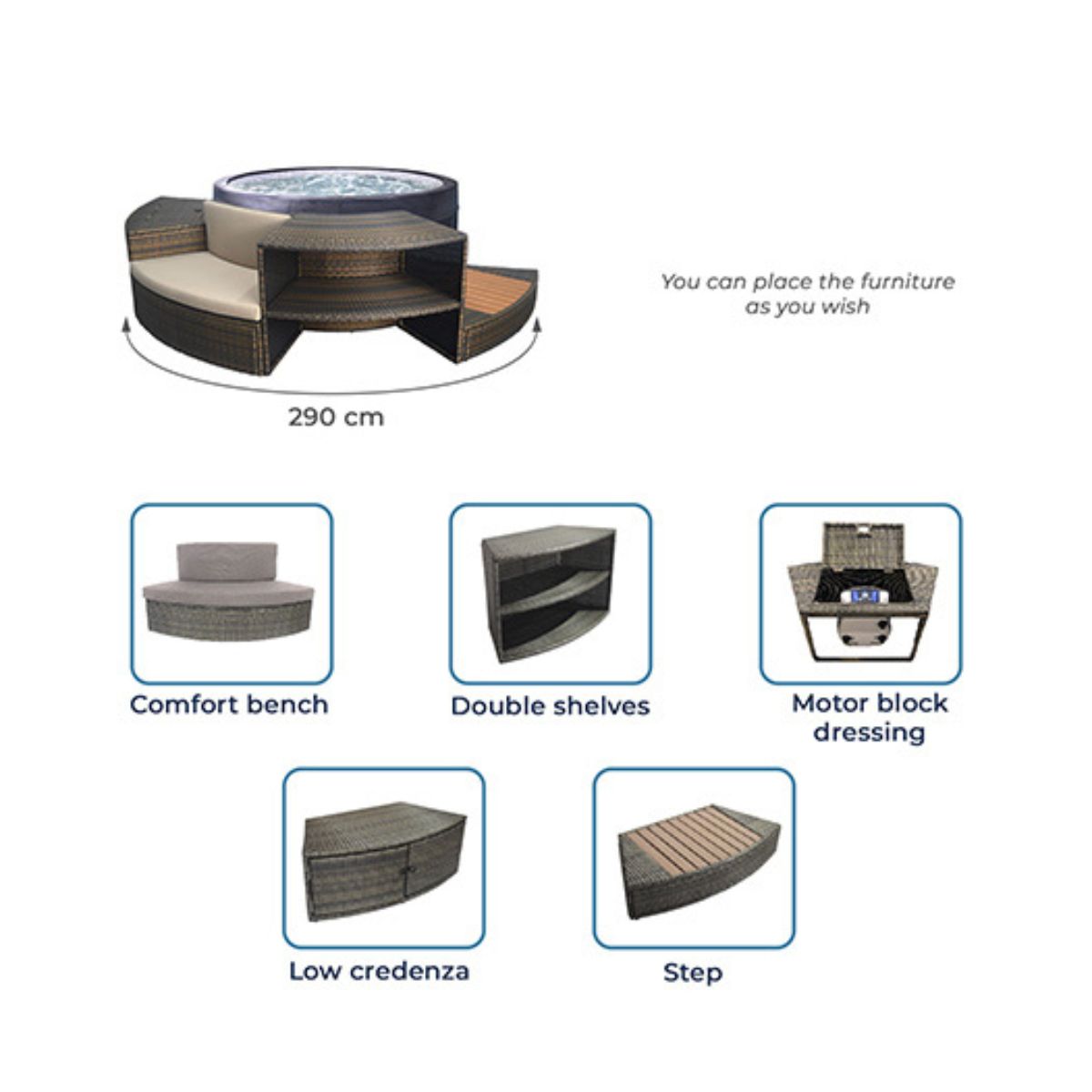 You can place the furniture as you wish

290 cm

Comfort bench

Double shelves

Motor block dressing

Low credenza

Step