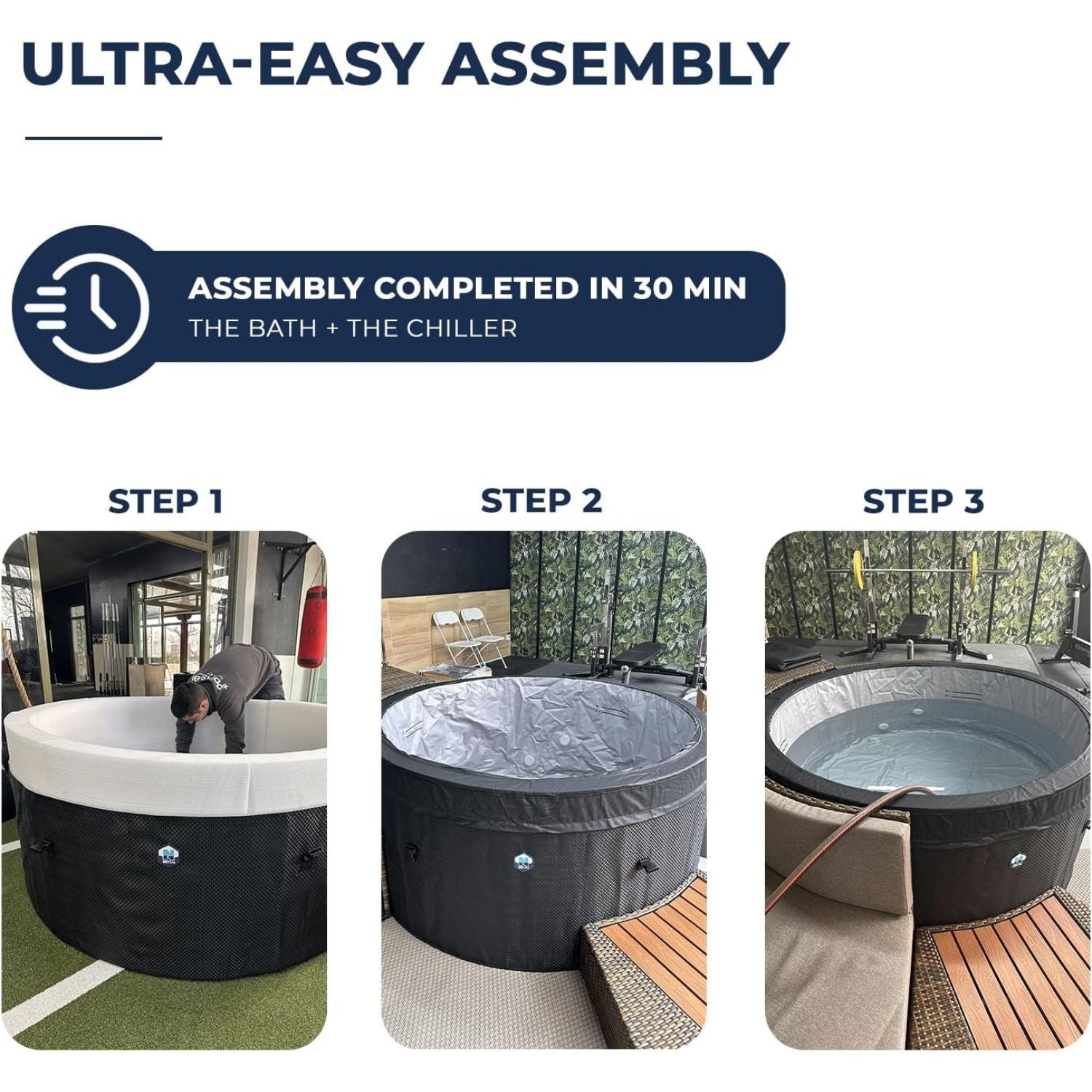 ULTRA-EASY ASSEMBLY

ASSEMBLY COMPLETED IN 30 MIN
THE BATH + THE CHILLER

STEP 1

STEP 2

STEP 3