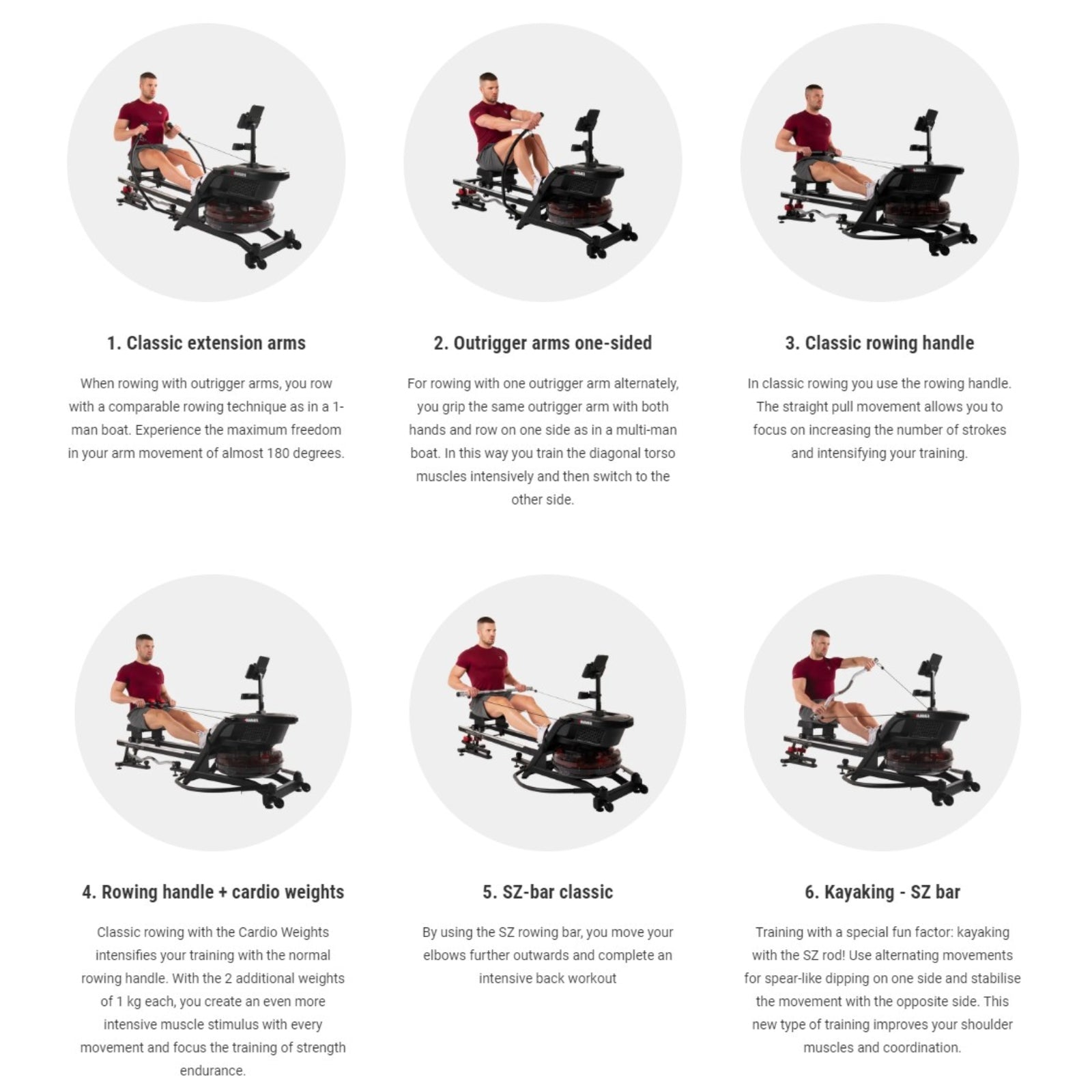 1. Classic extension arms

When rowing with outrigger arms, you row with a comparable rowing technique as in a 1-man boat. Experience the maximum freedom in your arm movement of almost 180 degrees.

2. Outrigger arms one-sided

For rowing with one outrigger arm alternately, you grip the same outrigger arm with both hands and row on one side as in a multi-man boat. In this way you train the diagonal torso muscles intensively and then switch to the other side.

3. Classic rowing handle

In classic rowing you use the rowing handle. The straight pull movement allows you to focus on increasing the number of strokes and intensifying your training.

4. Rowing handle + cardio weights

Classic rowing with the Cardio Weights intensifies your training with the normal rowing handle. With the 2 additional weights of 1 kg each, you create an even more intensive muscle stimulus with every movement and focus the training of strength endurance.

5. SZ-bar classic

By using the SZ rowing bar, you move your elbows further outwards and complete an intensive back workout

6. Kayaking - SZ bar

Training with a special fun factor: kayaking with the SZ rod! Use alternating movements for spear-like dipping on one side and stabilise the movement with the opposite side. This new type of training improves your shoulder muscles and coordination.